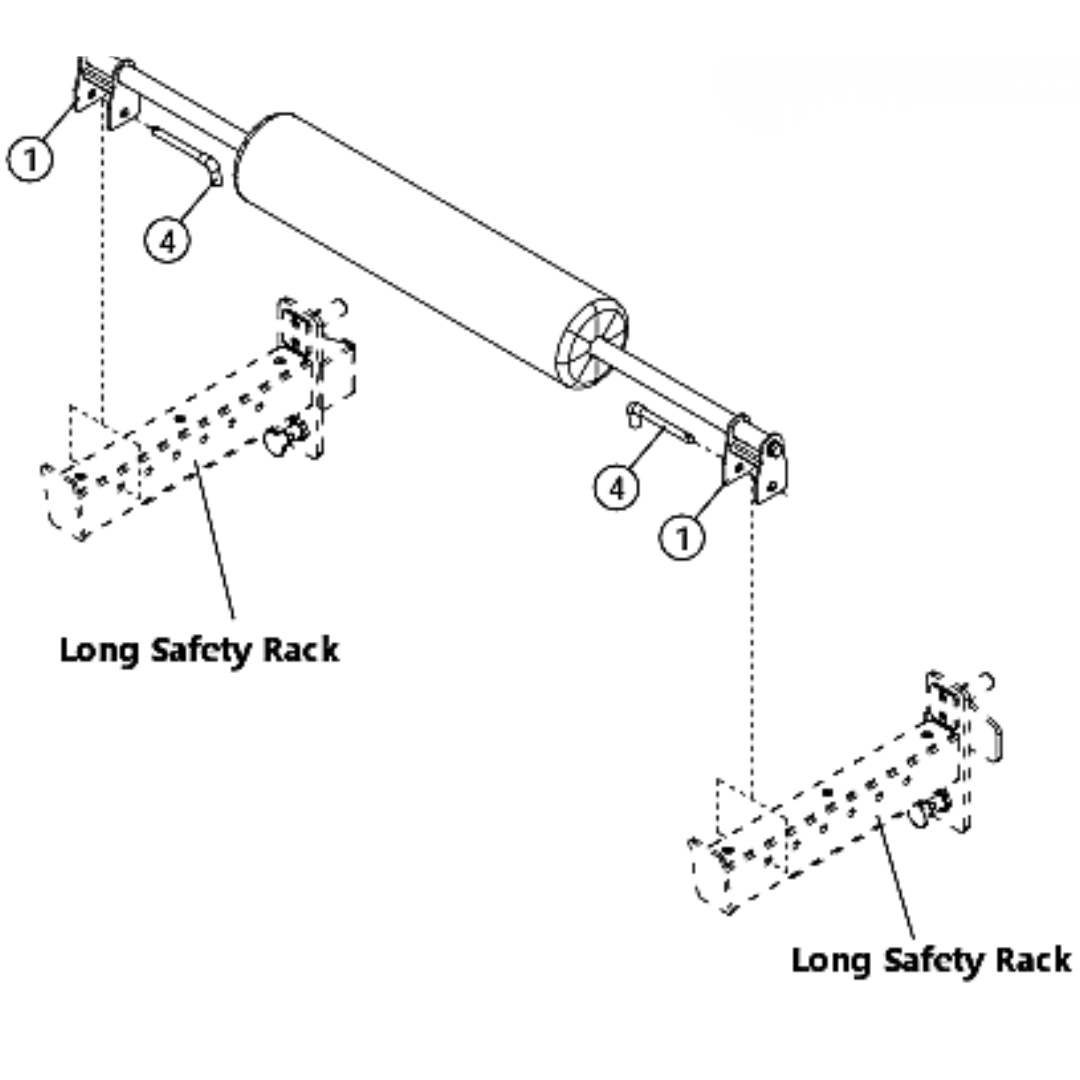 1
4
Long Safety Rack
4
1
Long Safety Rack